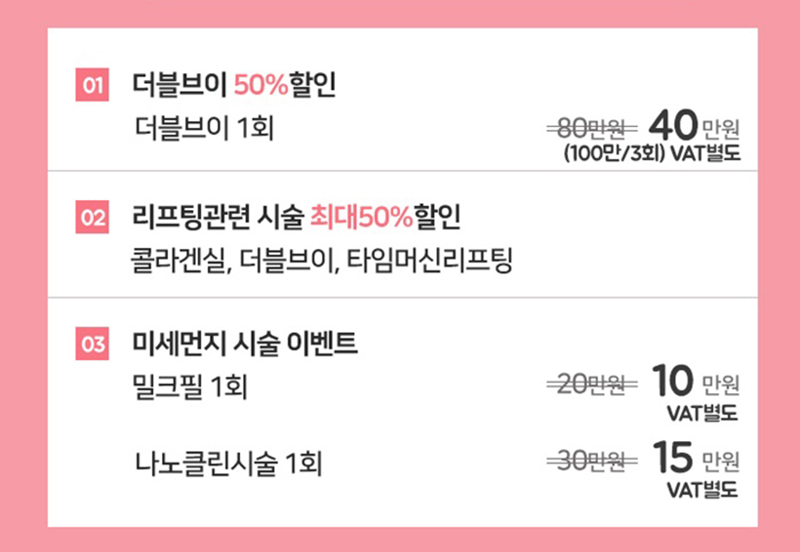 01 더블브이 50%할인

더블브이 1회

80만원 40 만원
(100만/3회) VAT별도

02 리프팅관련 시술 최대50%할인

콜라겐실, 더블브이, 타임머신리프팅

03 미세먼지 시술 이벤트

밀크필 1회

20만원 10 만원
VAT별도

나노클린시술 1회

30만원 15 만원
VAT별도